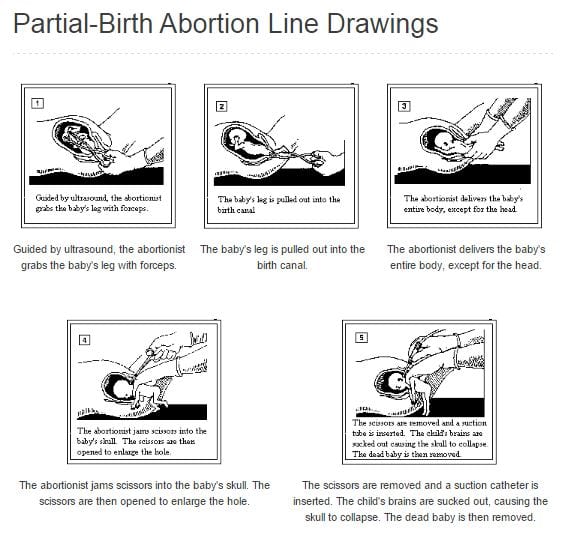 Partial-Birth Abortion Line Drawings

1

Guided by ultrasound, the abortionist grabs the baby's leg with forceps.

Guided by ultrasound, the abortionist grabs the baby's leg with forceps.

2

The baby's leg is pulled out into the birth canal

The baby's leg is pulled out into the birth canal.

3

The abortionist delivers the baby's entire body, except for the head.

The abortionist delivers the baby's entire body, except for the head.

4

The abortionist jams scissors into the baby's skull. The scissors are then opened to enlarge the hole.

The abortionist jams scissors into the baby's skull. The scissors are then opened to enlarge the hole.

5

The scissors are removed and a suction tube is inserted. The child's brains are sucked out causing the skull to collapse. The dead baby is then removed.

The scissors are removed and a suction catheter is inserted. The child's brains are sucked out, causing the skull to collapse. The dead baby is then removed.